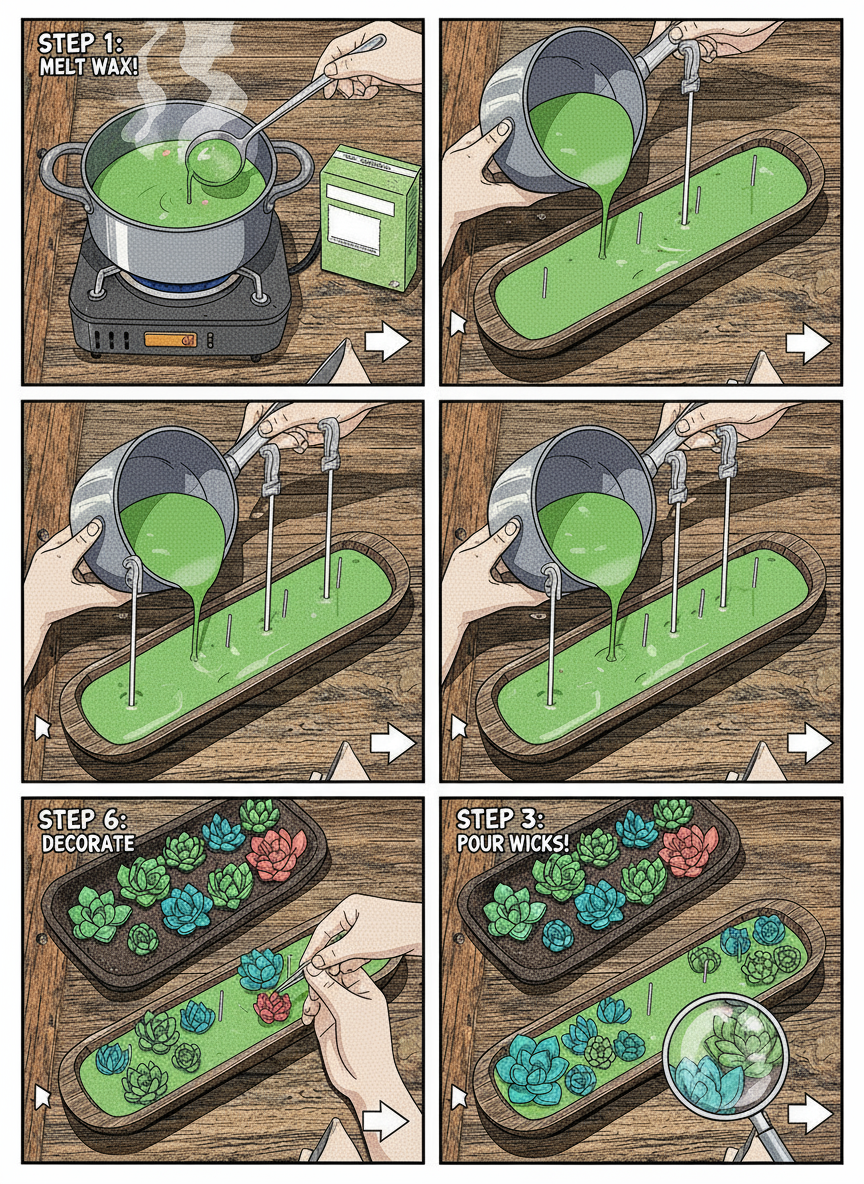 STEP 1:
MELT WAX!

STEP 6:
DECORATE

STEP 3:
POUR WICKS!